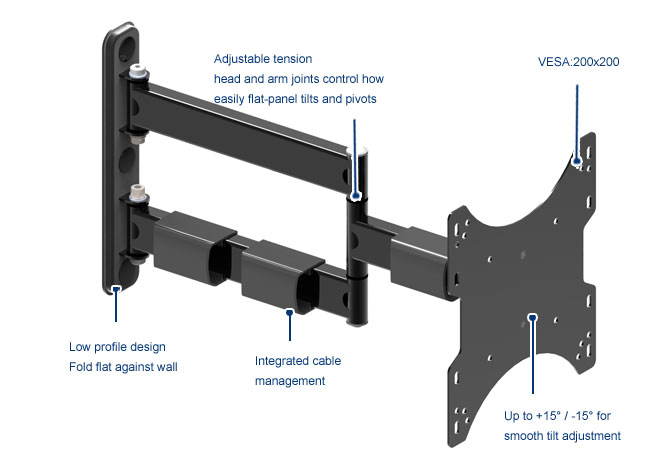 Adjustable tension
head and arm joints control how
easily flat-panel tilts and pivots

VESA:200x200

Low profile design
Fold flat against wall

Integrated cable
management

Up to +15° / -15° for
smooth tilt adjustment